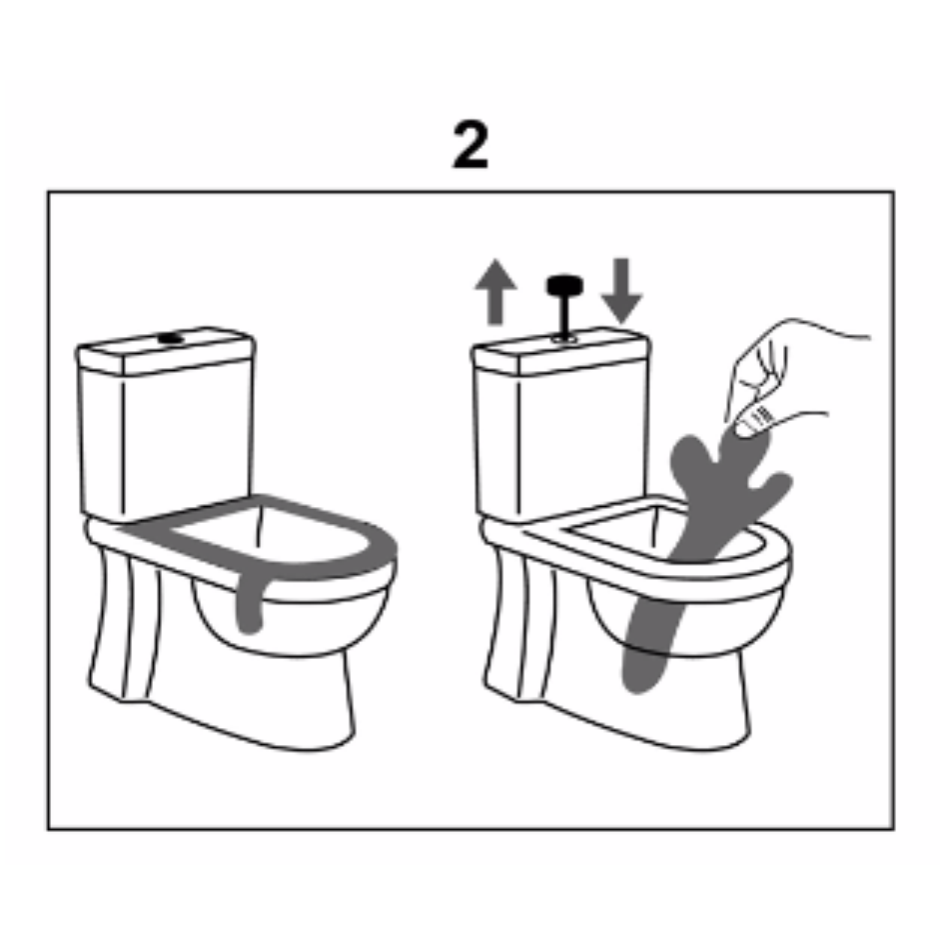 2